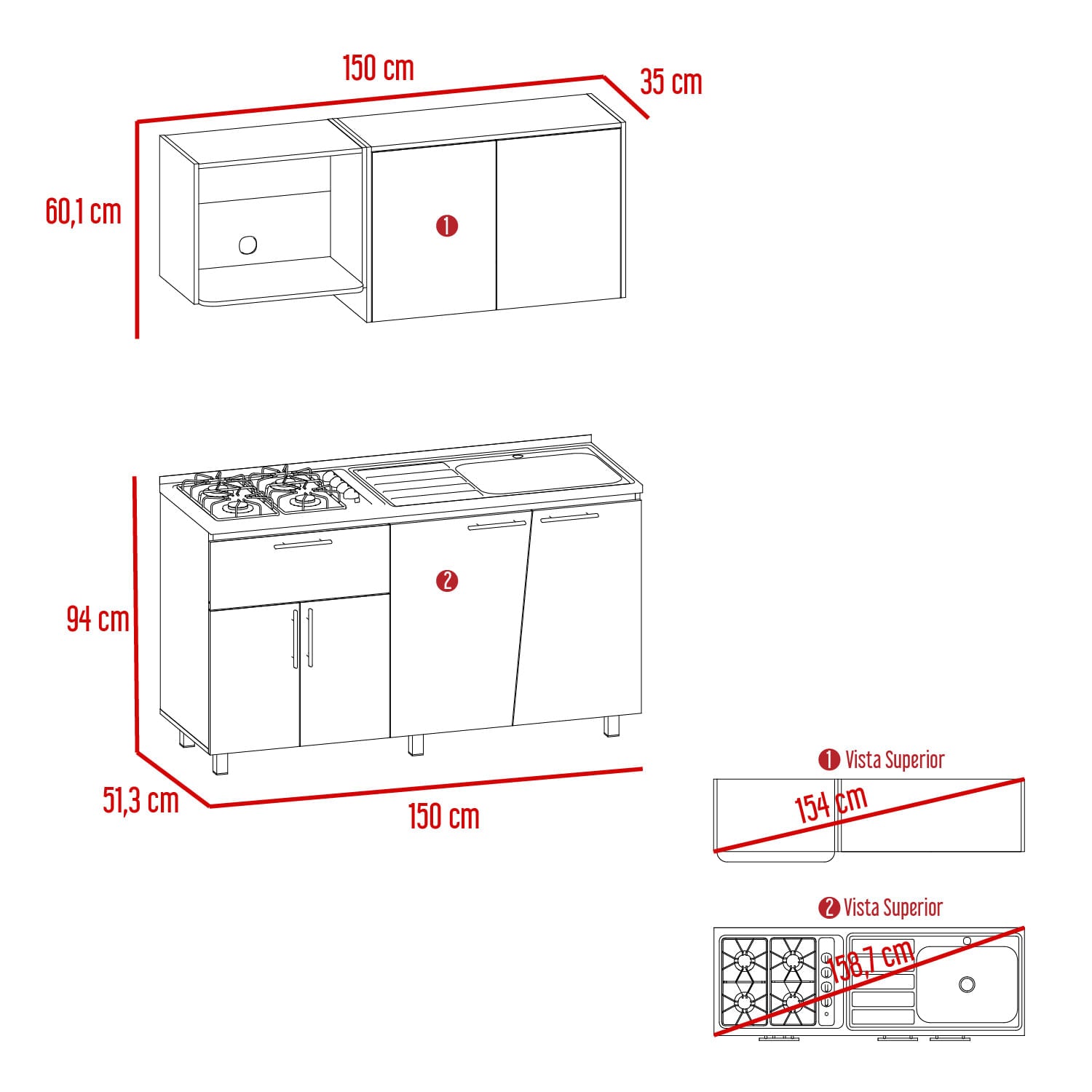 150 cm

35 cm

60,1 cm

1

2

94 cm

51,3 cm

150 cm

1 Vista Superior

154 cm

2 Vista Superior

158,7 cm