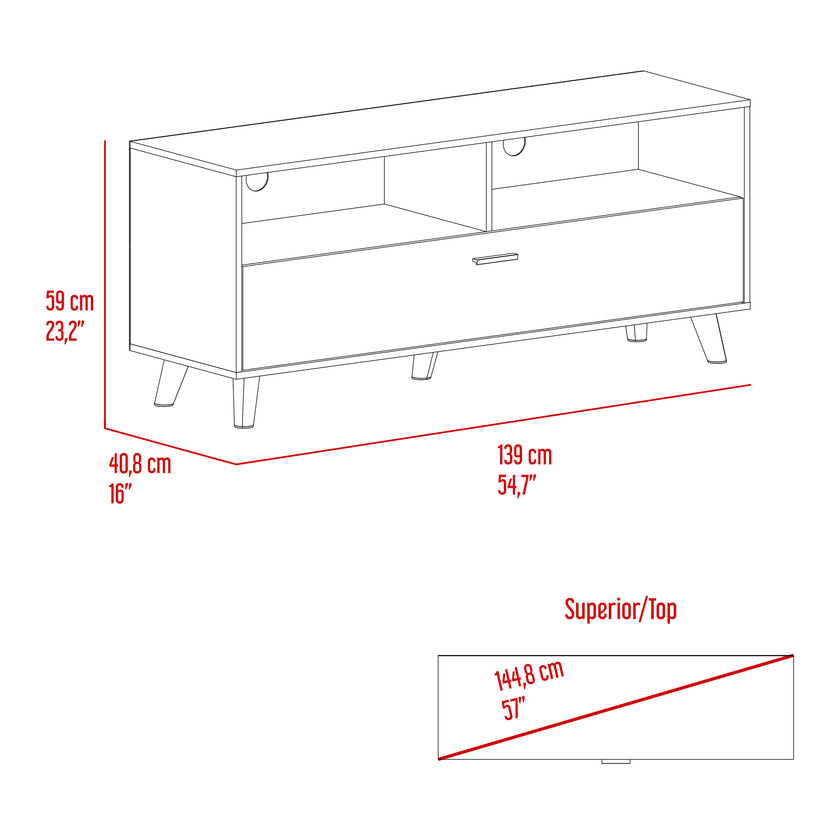 59 cm
23,2"

40,8 cm
16"

139 cm
54,7"

Superior/Top

144,8 cm
57"