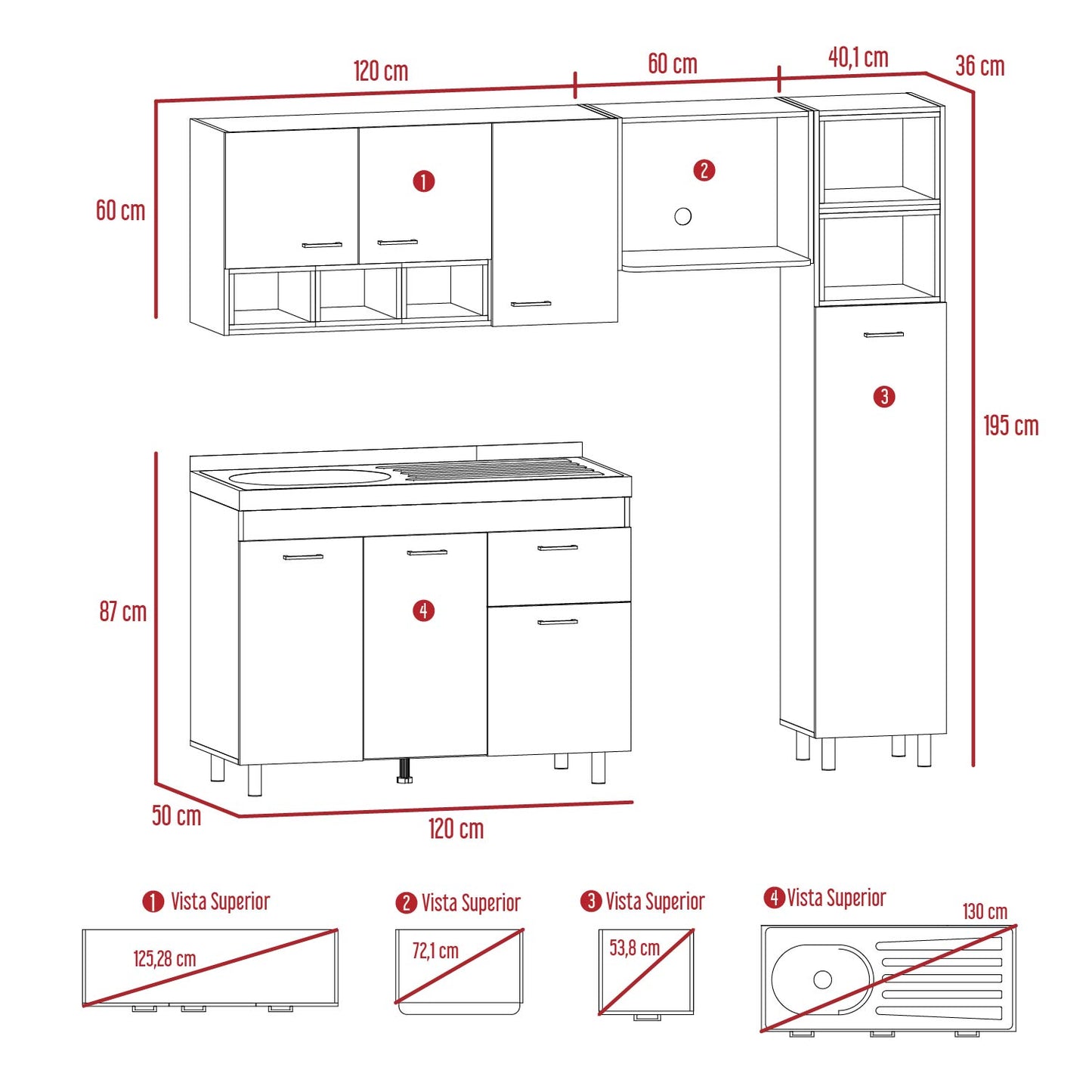 120 cm
60 cm
40,1 cm
36 cm
60 cm
1
2
3
195 cm
87 cm
4
50 cm
120 cm

1 Vista Superior
125,28 cm

2 Vista Superior
72,1 cm

3 Vista Superior
53,8 cm

4 Vista Superior
130 cm