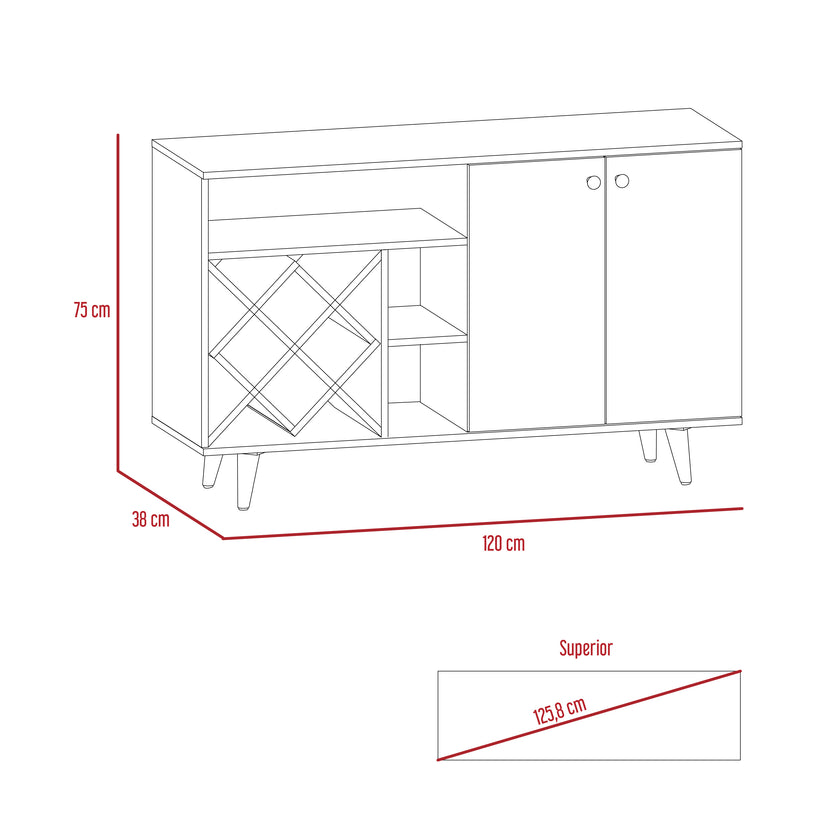 75 cm

38 cm

120 cm

Superior

125,8 cm