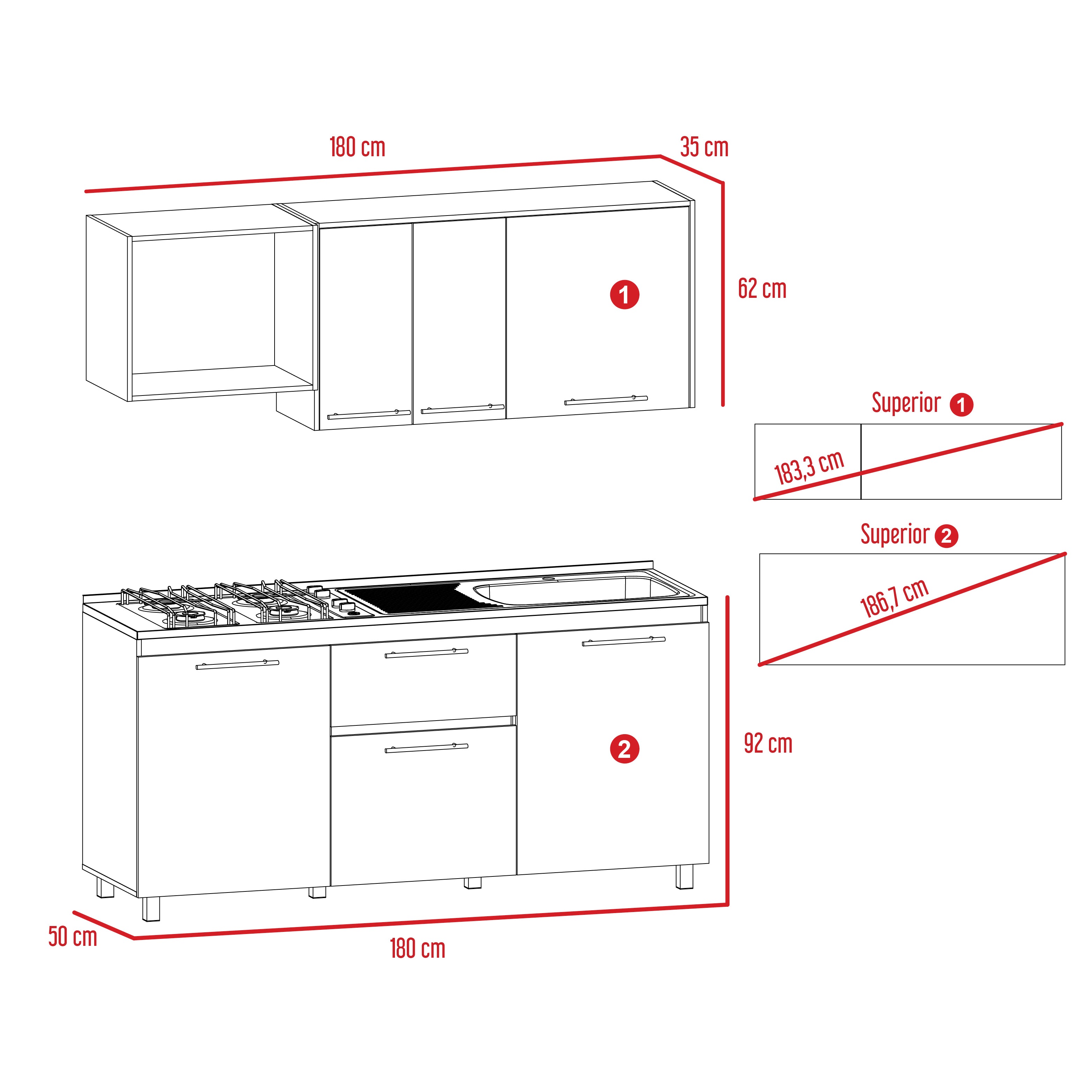 180 cm

35 cm

62 cm

1

Superior 1

183,3 cm

Superior 2

186,7 cm

2

92 cm

50 cm

180 cm