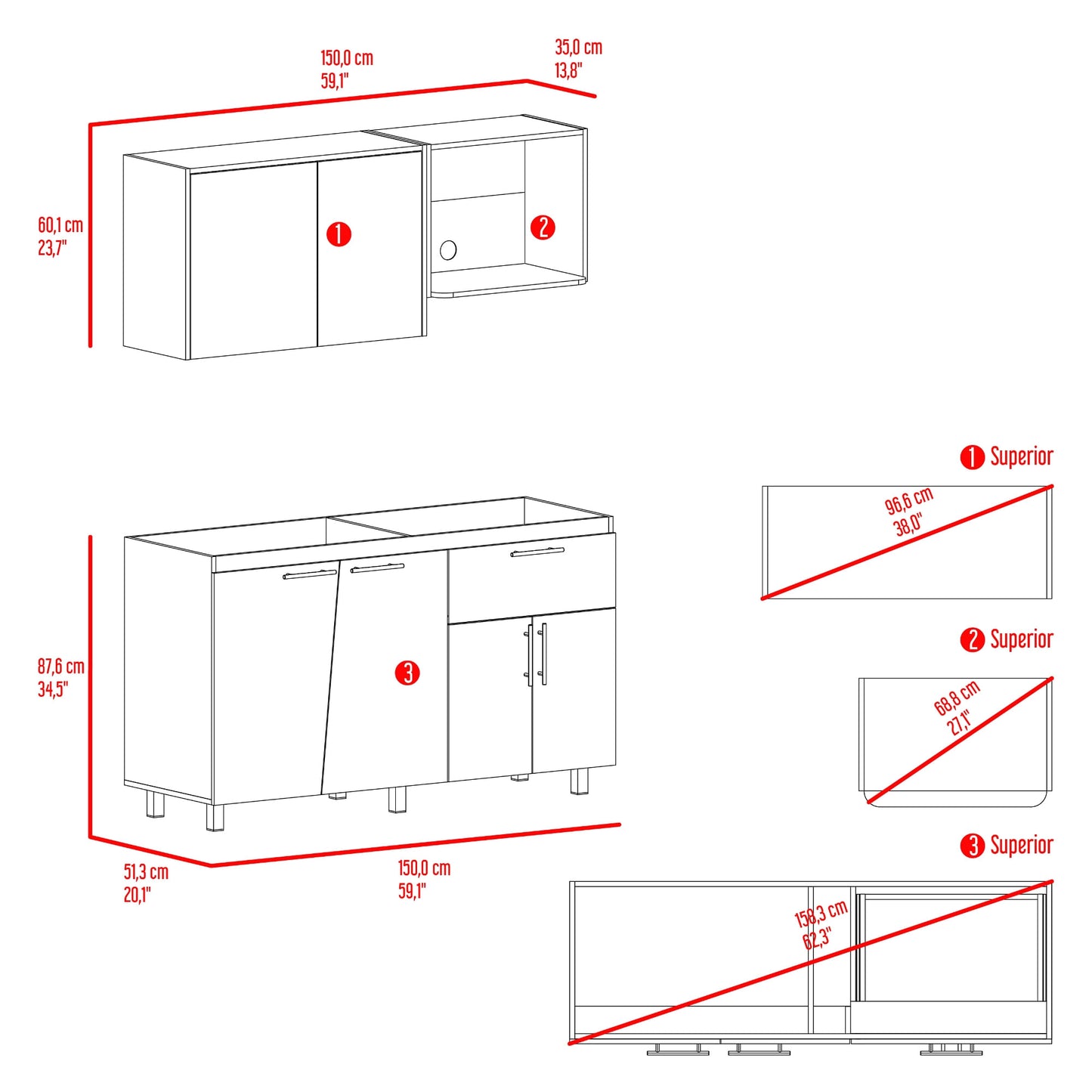 150,0 cm
59,1"

35,0 cm
13,8"

60,1 cm
23,7"

1

2

87,6 cm
34,5"

3

51,3 cm
20,1"

150,0 cm
59,1"

1 Superior

96,6 cm
38,0"

2 Superior

68,8 cm
27,1"

3 Superior

158,3 cm
62,3"