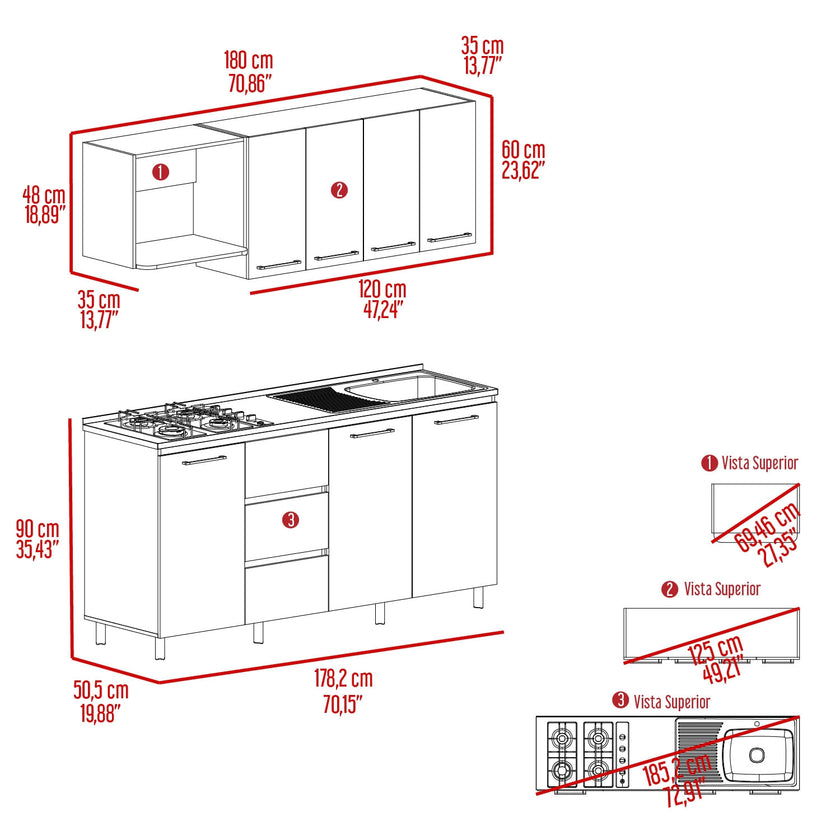 180 cm
70,86"

35 cm
13,77"

60 cm
23,62"

48 cm
18,89"

1

2

35 cm
13,77"

120 cm
47,24"

90 cm
35,43"

3

50,5 cm
19,88"

178,2 cm
70,15"

1 Vista Superior

69,46 cm
27,35"

2 Vista Superior

125 cm
49,21"

3 Vista Superior

185,2 cm
72,91"