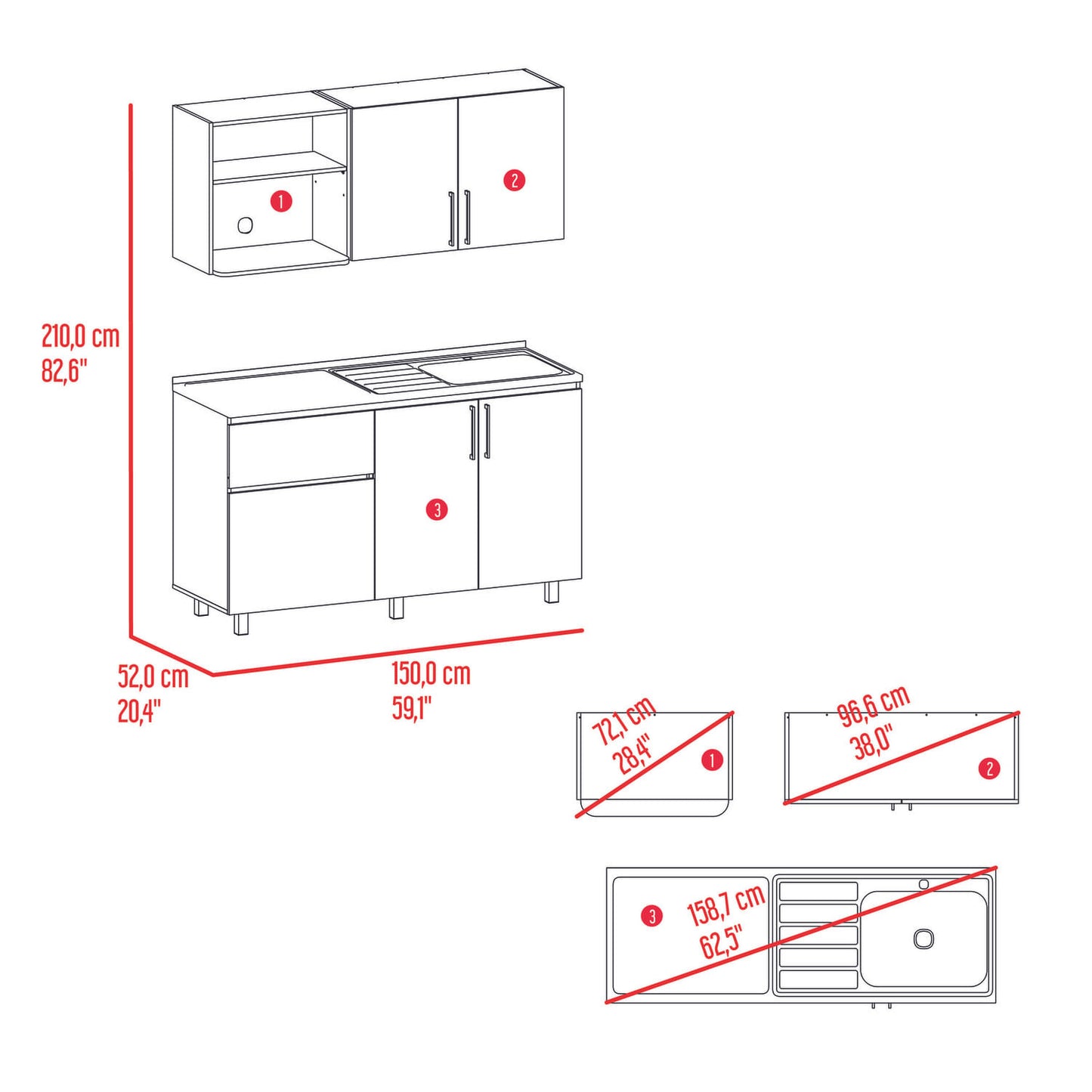 1

2

210,0 cm
82,6"

3

52,0 cm
20,4"

150,0 cm
59,1"

72,1 cm
28,4"

1

96,6 cm
38,0"

2

3

158,7 cm
62,5"