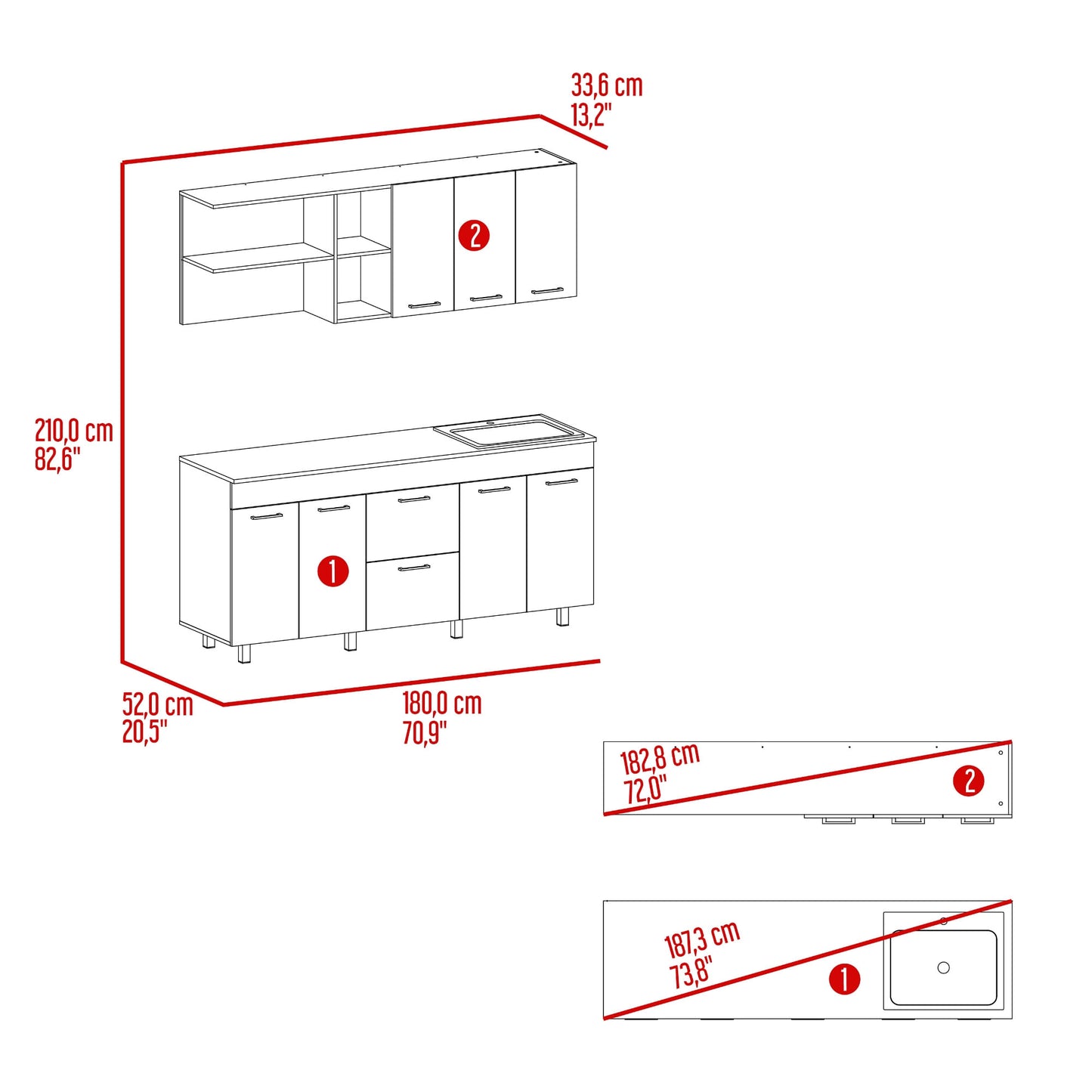 33,6 cm
13,2"

2

210,0 cm
82,6"

1

52,0 cm
20,5"

180,0 cm
70,9"

182,8 cm
72,0"

2

187,3 cm
73,8"

1