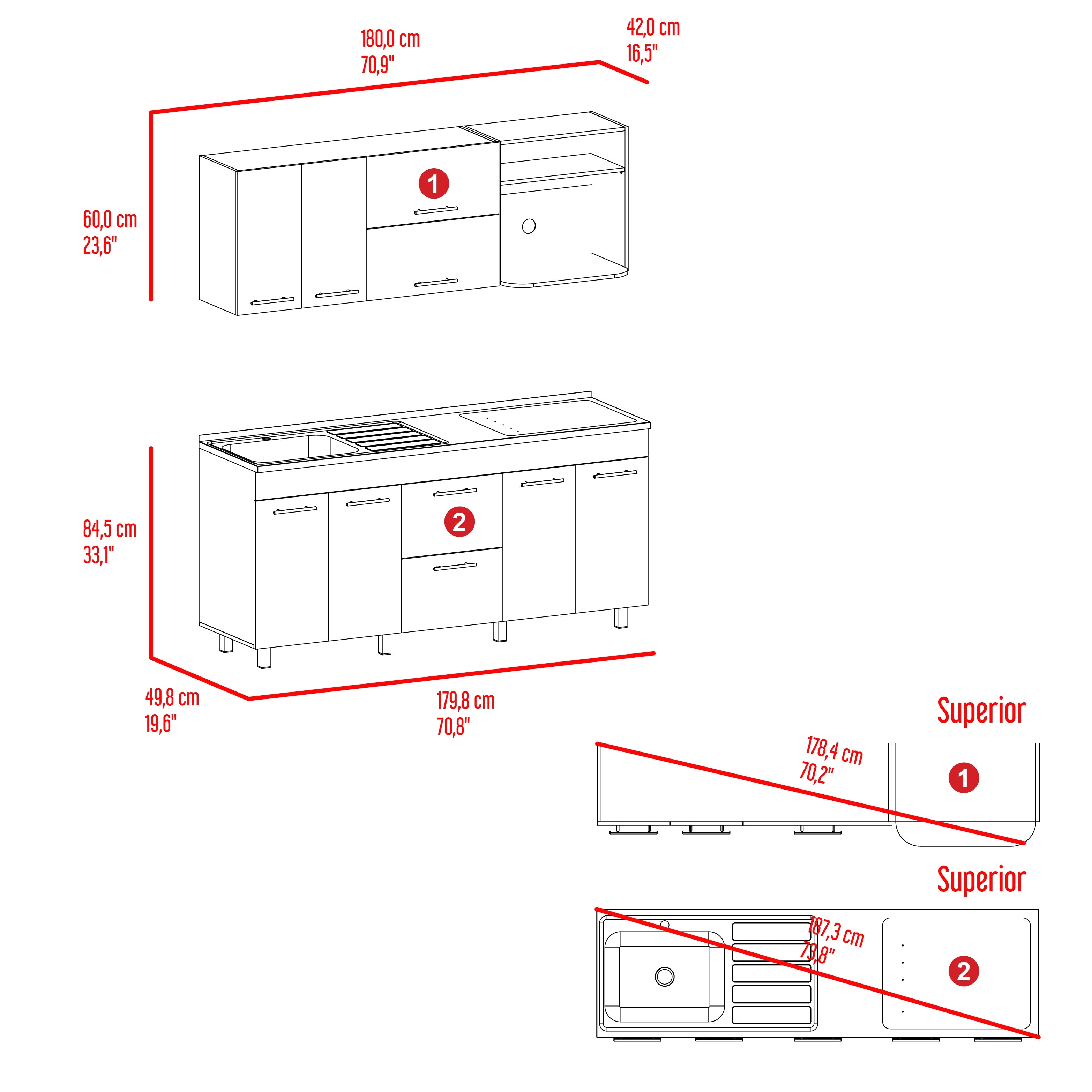 180,0 cm
70,9"

42,0 cm
16,5"

60,0 cm
23,6"

1

84,5 cm
33,1"

2

49,8 cm
19,6"

179,8 cm
70,8"

Superior

178,4 cm
70,2"

1

Superior

187,3 cm
73,8"

2