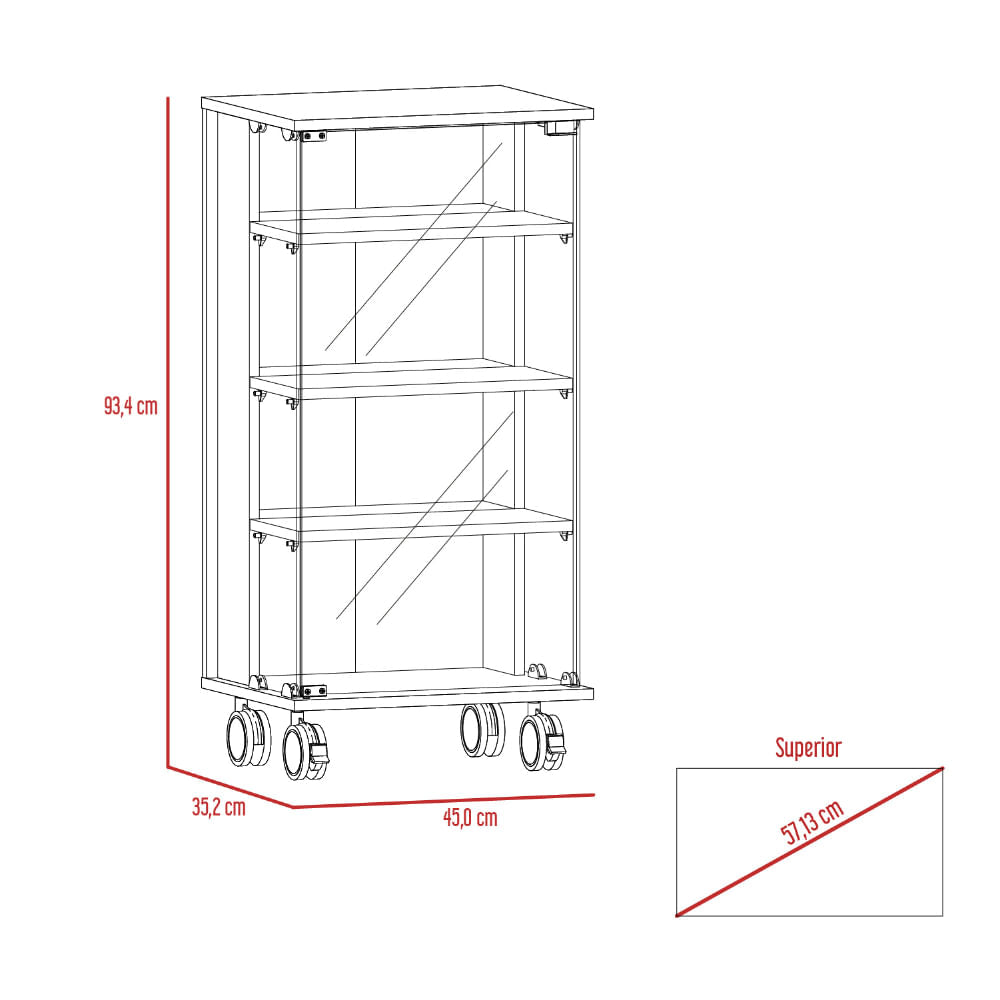 93,4 cm

35,2 cm

45,0 cm

Superior

57,13 cm