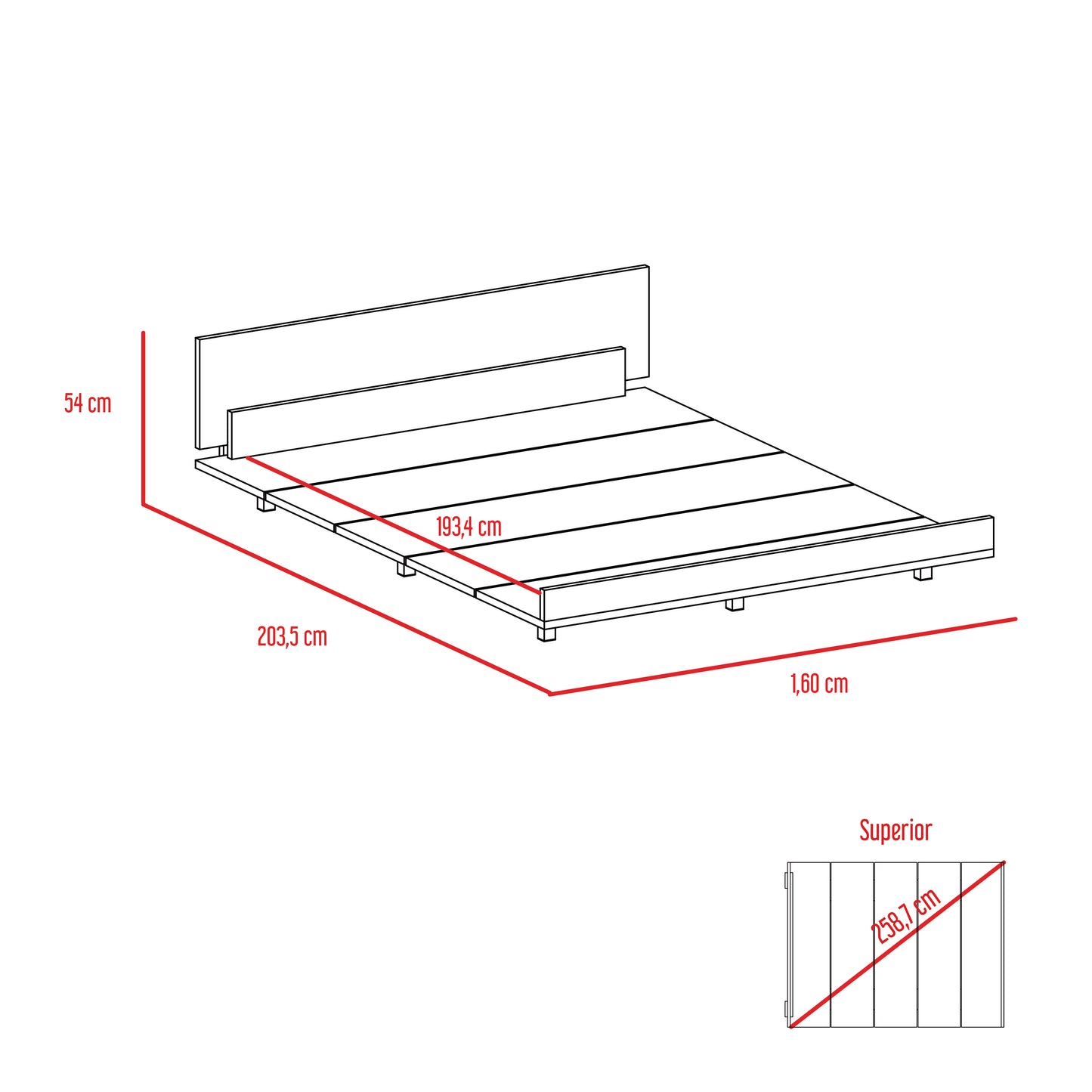 54 cm

193,4 cm

203,5 cm

1,60 cm

Superior

258,7 cm