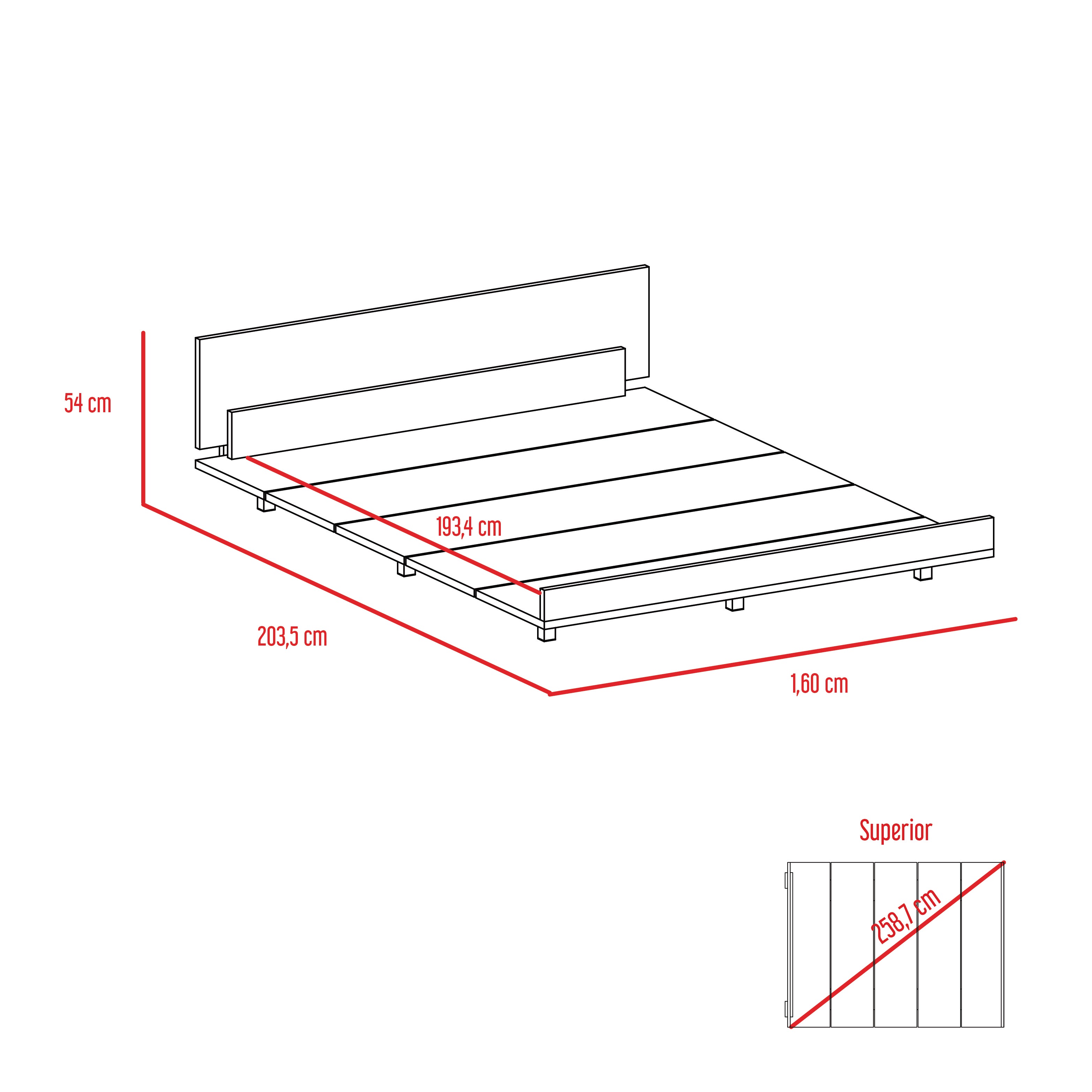 54 cm

193,4 cm

203,5 cm

1,60 cm

Superior

258,7 cm