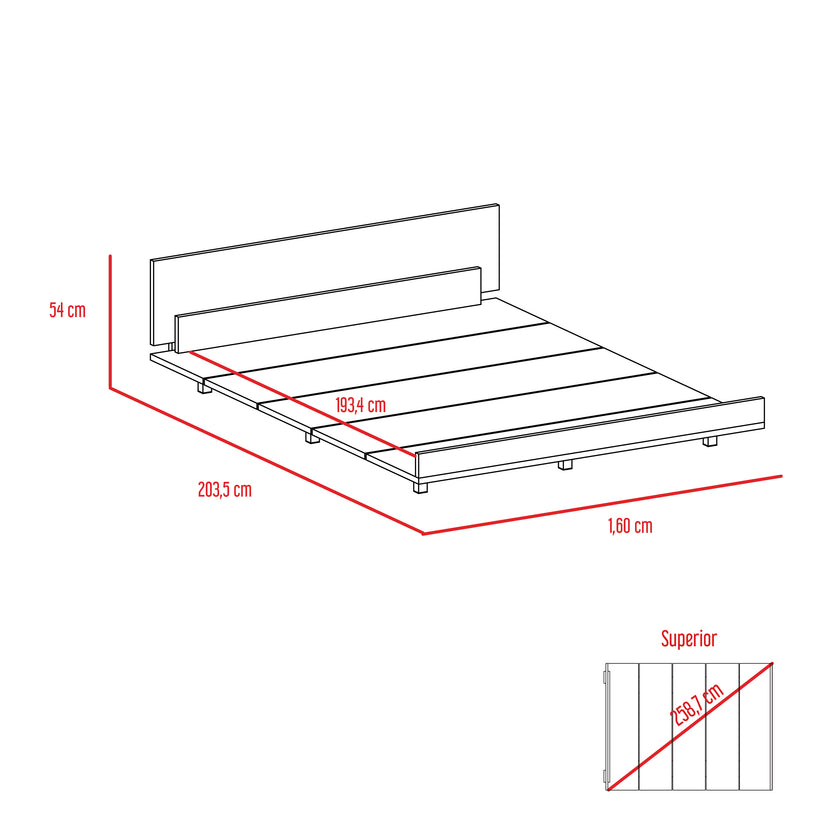 54 cm

193,4 cm

203,5 cm

1,60 cm

Superior

258,7 cm