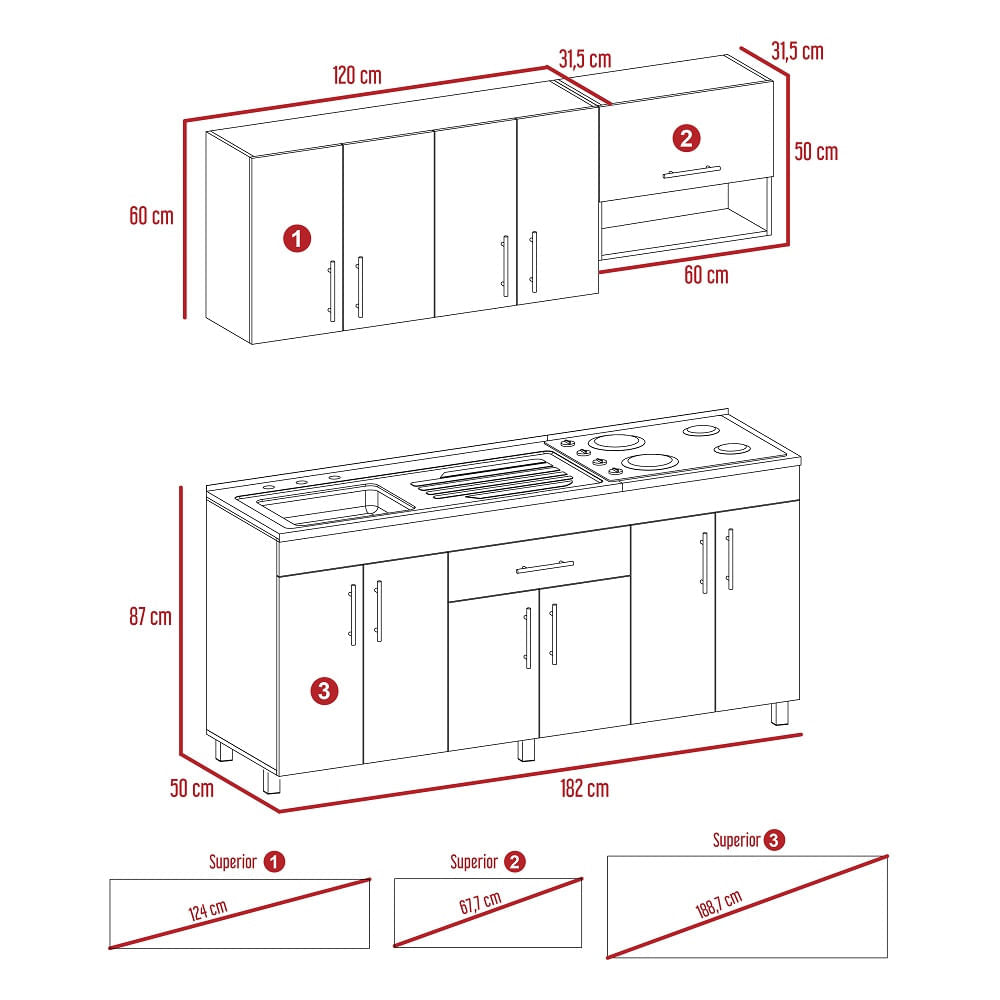 120 cm
31,5 cm
31,5 cm
60 cm
1
2
50 cm
60 cm

87 cm
3
50 cm
182 cm

Superior 1
124 cm

Superior 2
67,7 cm

Superior 3
188,7 cm