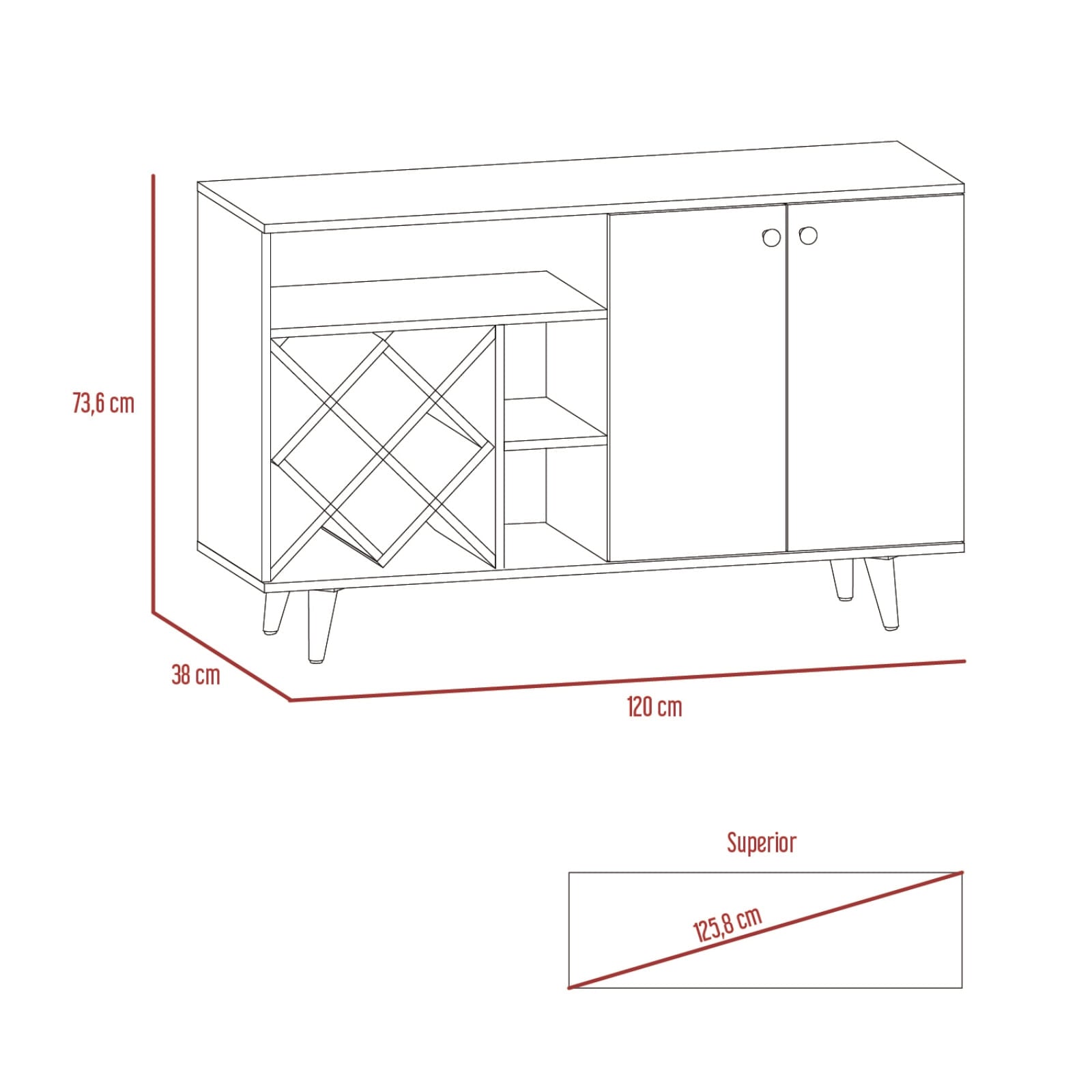 73,6 cm

38 cm

120 cm

Superior

125,8 cm