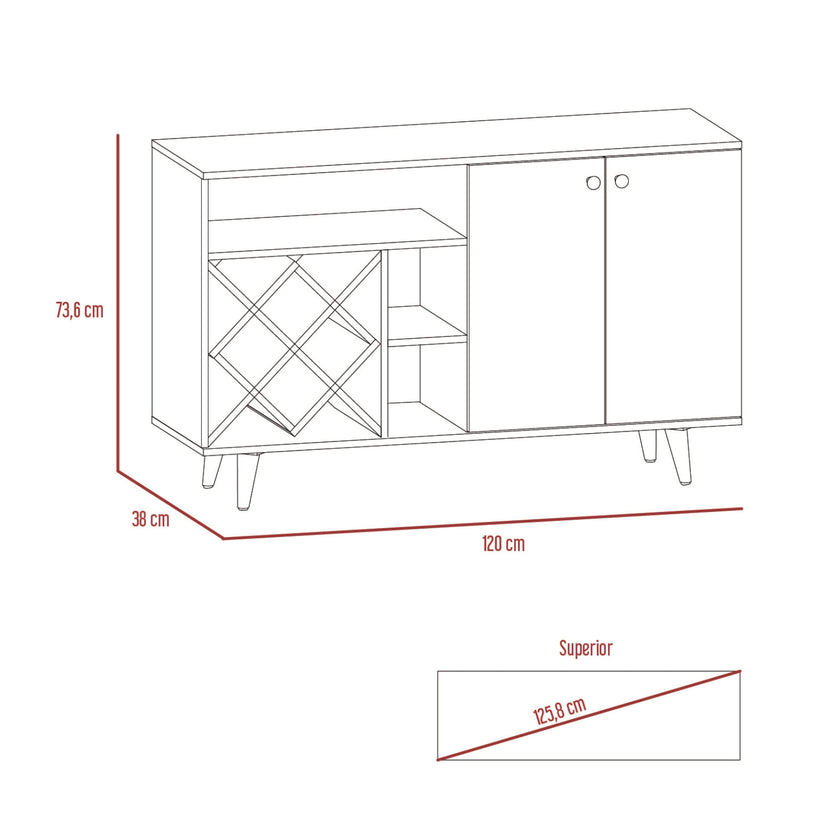 73,6 cm

38 cm

120 cm

Superior

125,8 cm