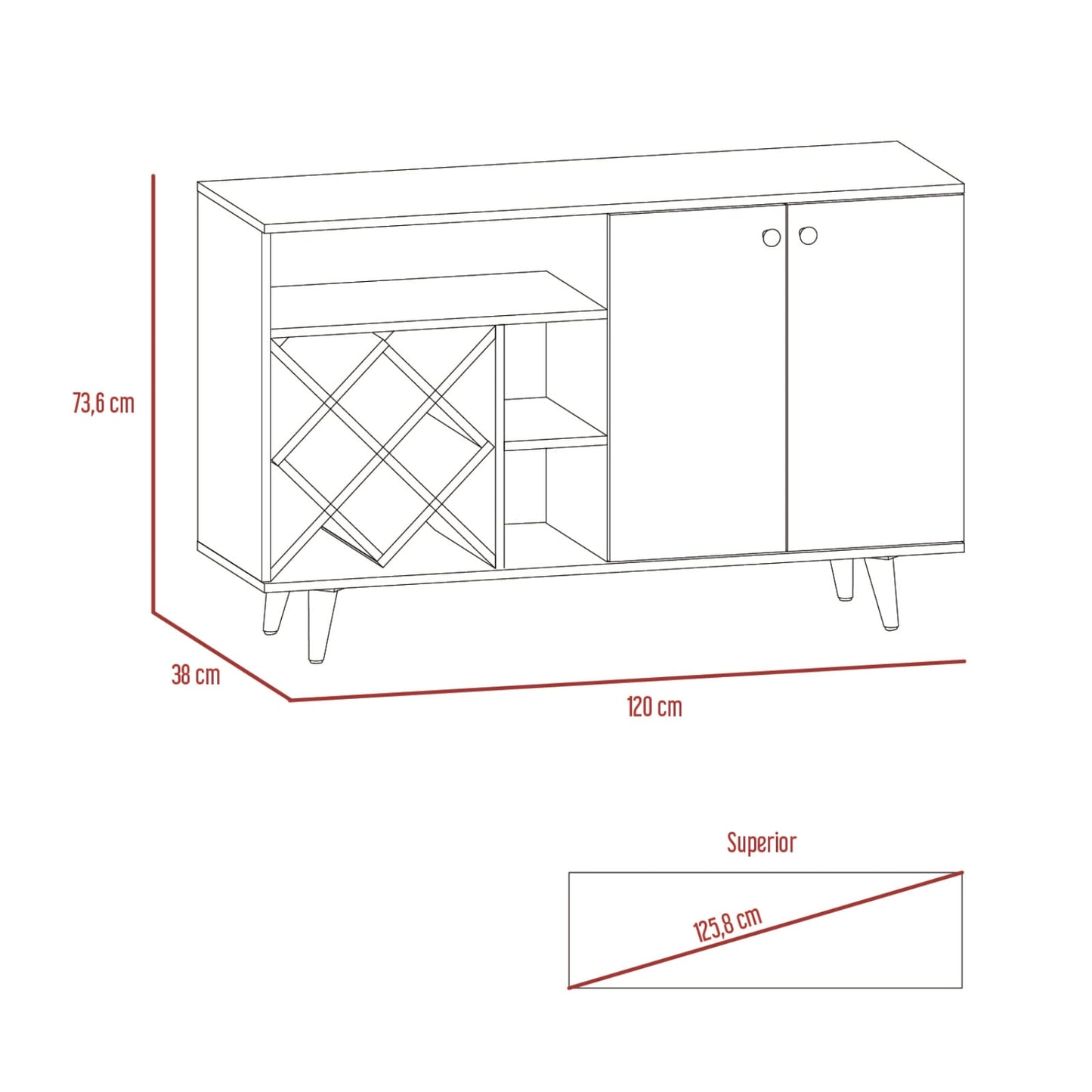 73,6 cm

38 cm

120 cm

Superior

125,8 cm