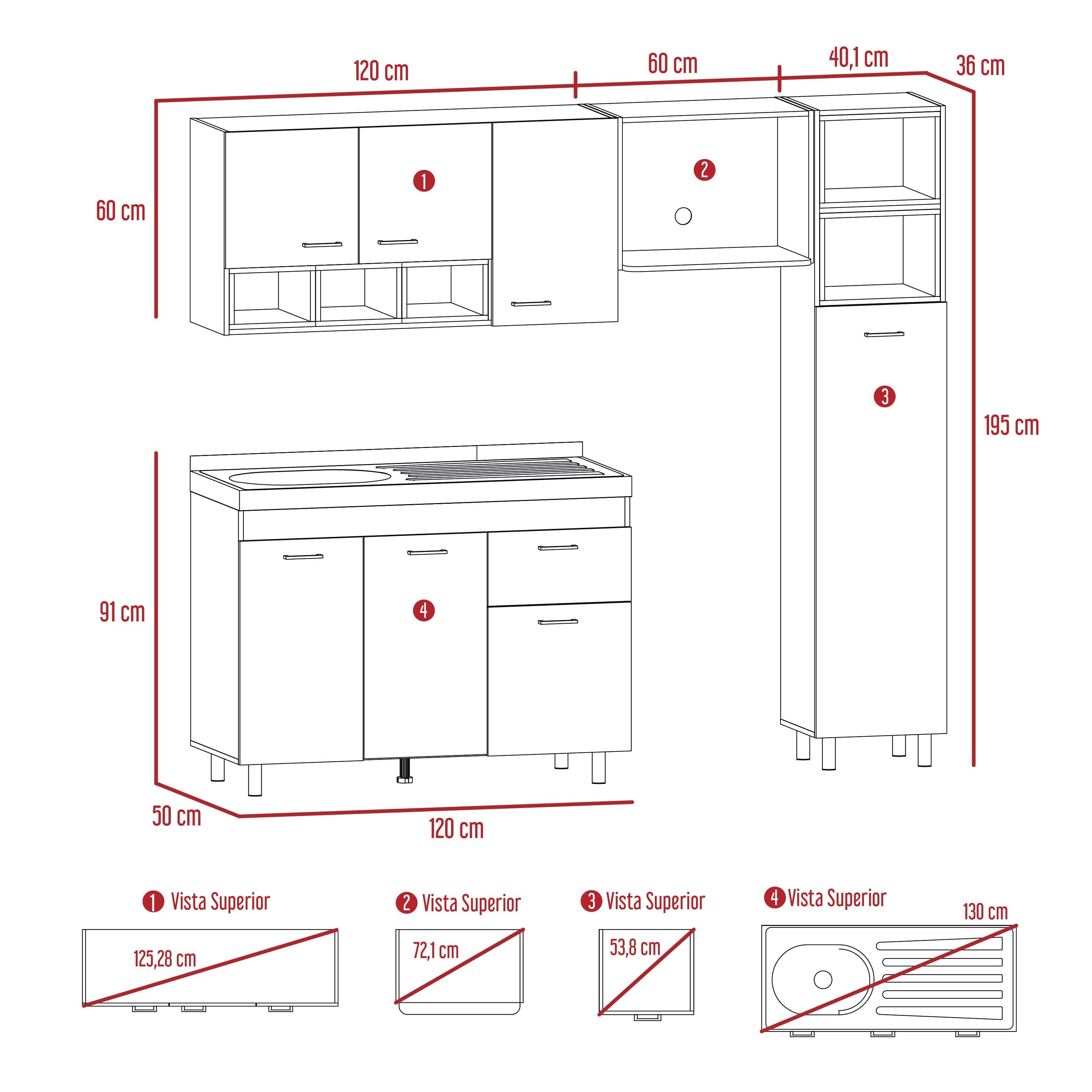 120 cm

60 cm

40,1 cm

36 cm

60 cm

1

2

3

195 cm

91 cm

4

50 cm

120 cm

1 Vista Superior

125,28 cm

2 Vista Superior

72,1 cm

3 Vista Superior

53,8 cm

4 Vista Superior

130 cm